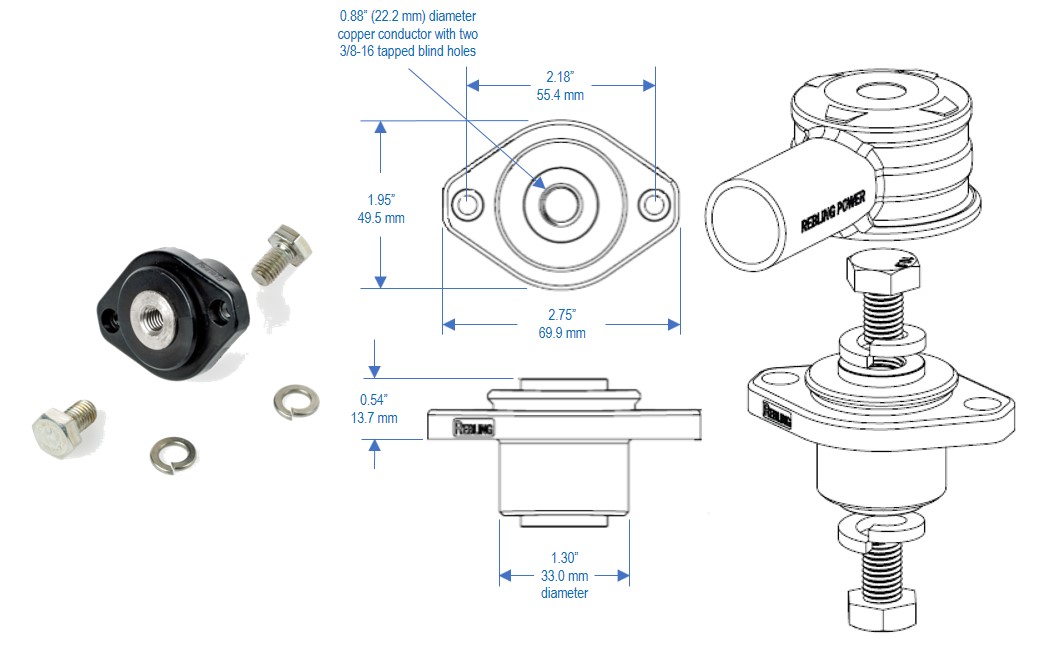 0.88" (22.2 mm) diameter copper conductor with two 3/8-16 tapped blind holes

2.18"
55.4 mm

1.95"
49.5 mm

2.75"
69.9 mm

0.54"
13.7 mm

REBLING

1.30"
33.0 mm
diameter

REBLING POWER

REBLING